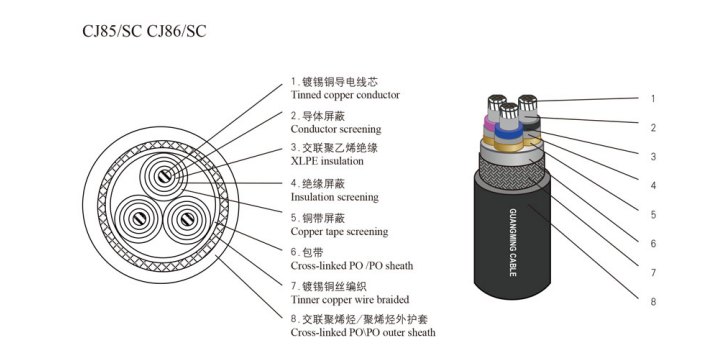 CJ85/SC CJ86/SC

1. 镀锡铜导电线芯
Tinned copper conductor

2. 导体屏蔽
Conductor screening

3. 交联聚乙烯绝缘
XLPE insulation

4. 绝缘屏蔽
Insulation screening

5. 铜带屏蔽
Copper tape screening

6. 包带
Cross-linked PO /PO sheath

7. 镀锡铜丝编织
Tinner copper wire braided

8. 交联聚烯烃/聚烯烃外护套
Cross-linked PO\PO outer sheath

GUANGMING CABLE

1
2
3
4
5
6
7
8