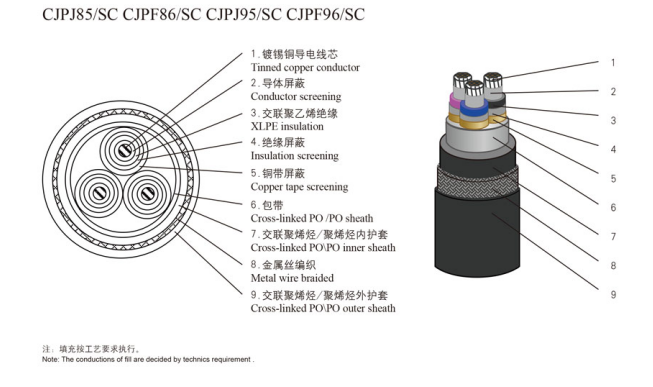 CJPJ85/SC CJPF86/SC CJPJ95/SC CJPF96/SC

1. 镀锡铜导电线芯
Tinned copper conductor
2. 导体屏蔽
Conductor screening
3. 交联聚乙烯绝缘
XLPE insulation
4. 绝缘屏蔽
Insulation screening
5. 铜带屏蔽
Copper tape screening
6. 包带
Cross-linked PO /PO sheath
7. 交联聚烯烃/聚烯烃内护套
Cross-linked PO\PO inner sheath
8. 金属丝编织
Metal wire braided
9. 交联聚烯烃/聚烯烃外护套
Cross-linked PO\PO outer sheath

1
2
3
4
5
6
7
8
9

注：填充按工艺要求执行。
Note: The conductions of fill are decided by technics requirement .